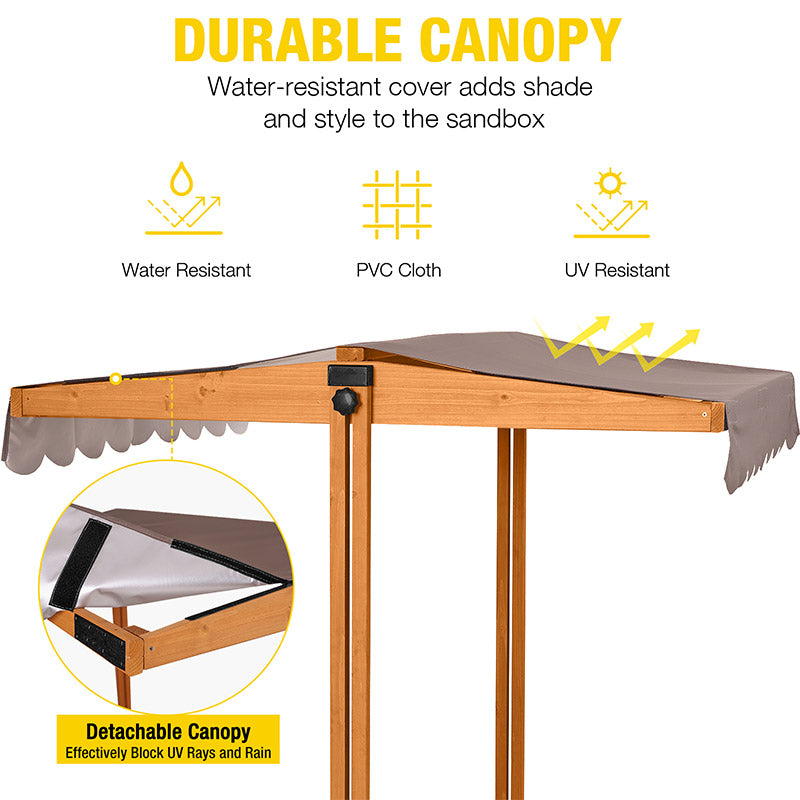 DURABLE CANOPY
Water-resistant cover adds shade and style to the sandbox

Water Resistant

PVC Cloth

UV Resistant

Detachable Canopy
Effectively Block UV Rays and Rain