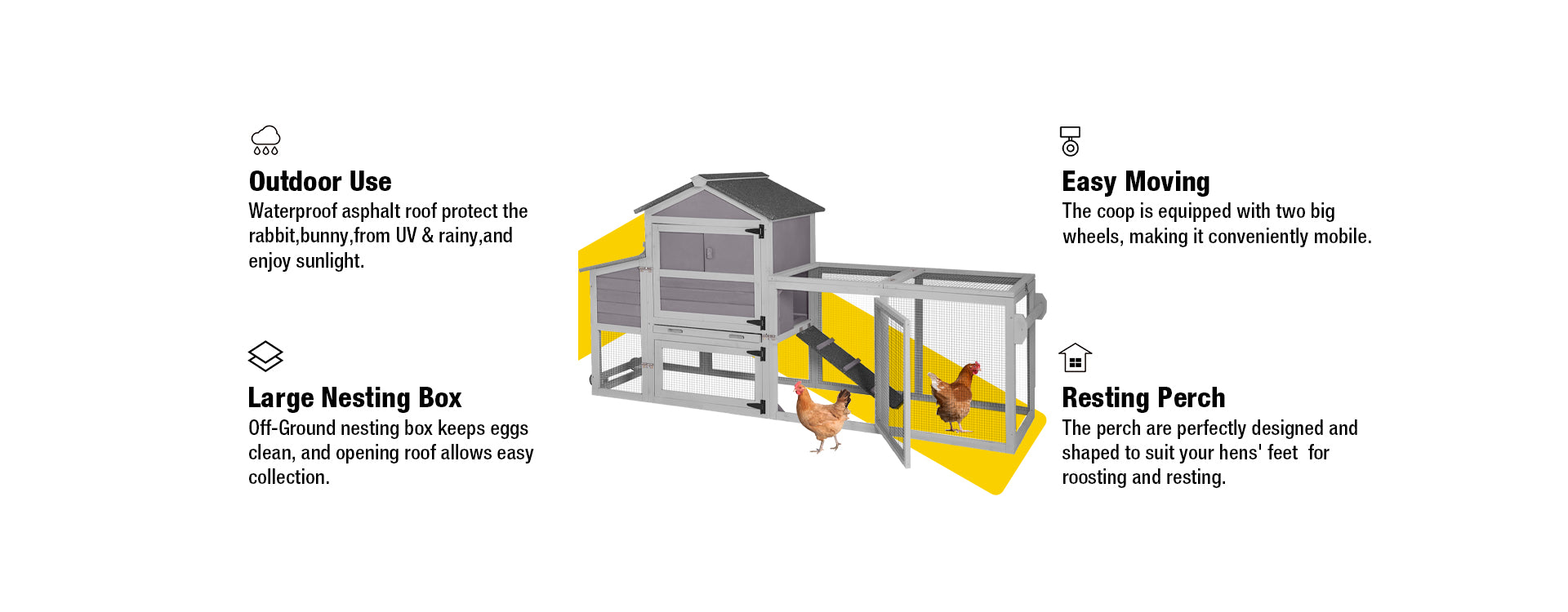 Outdoor Use
Waterproof asphalt roof protect the rabbit,bunny,from UV & rainy,and enjoy sunlight.

Large Nesting Box
Off-Ground nesting box keeps eggs clean, and opening roof allows easy collection.

Easy Moving
The coop is equipped with two big wheels, making it conveniently mobile.

Resting Perch
The perch are perfectly designed and shaped to suit your hens' feet for roosting and resting.